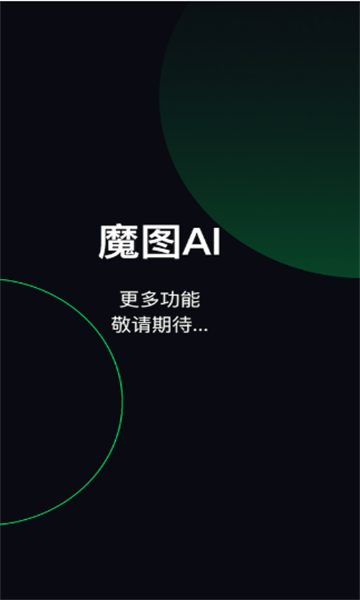 魔图AI

更多功能
敬请期待...